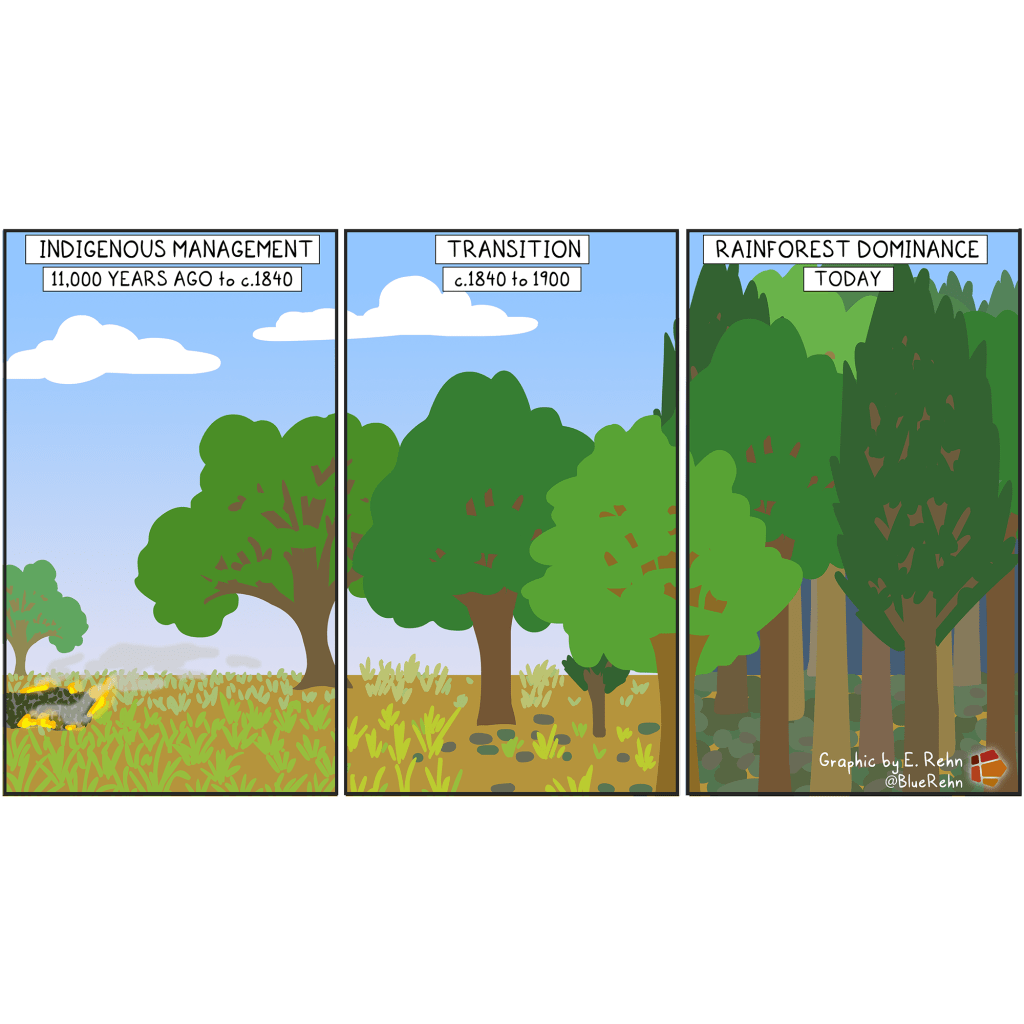 INDIGENOUS MANAGEMENT
11,000 YEARS AGO to c.1840

TRANSITION
c.1840 to 1900

RAINFOREST DOMINANCE
TODAY

Graphic by E. Rehn
@BlueRehn