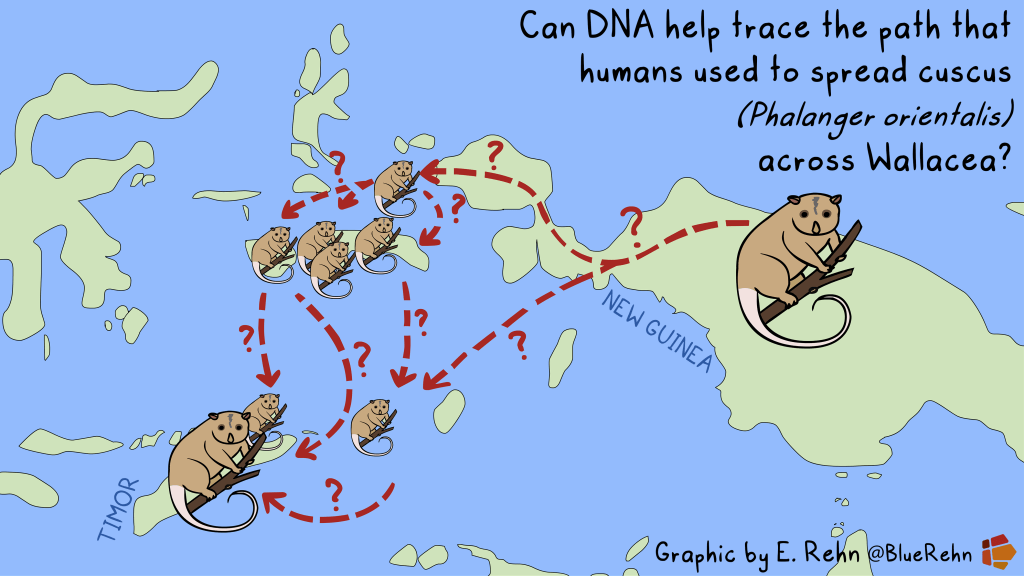 Can DNA help trace the path that humans used to spread cuscus (Phalanger orientalis) across Wallacea?

?

?

?

?

?

?

?

?

?

NEW GUINEA

TIMOR

Graphic by E. Rehn @BlueRehn