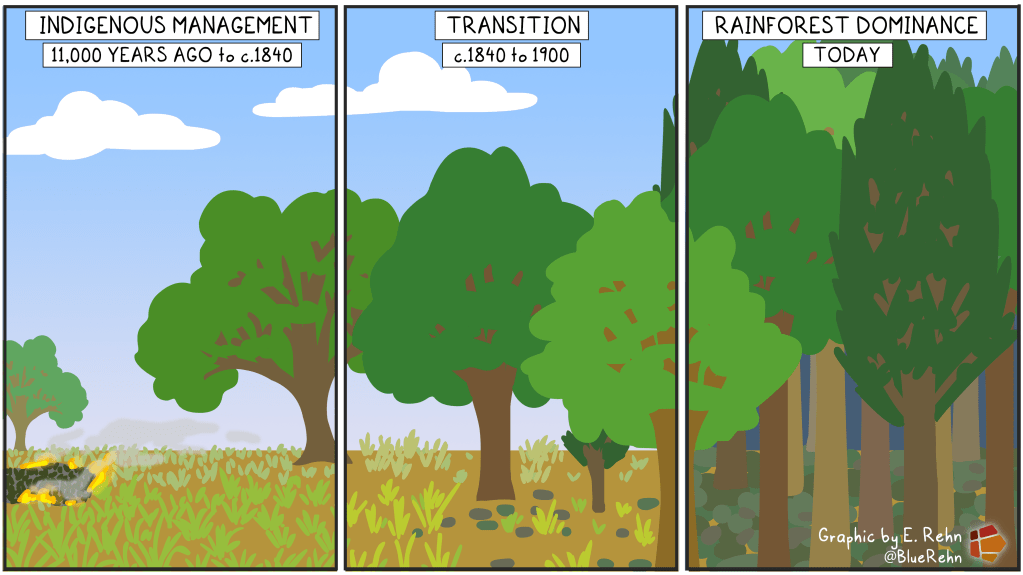 INDIGENOUS MANAGEMENT
11,000 YEARS AGO to c.1840

TRANSITION
c.1840 to 1900

RAINFOREST DOMINANCE
TODAY

Graphic by E. Rehn
@BlueRehn